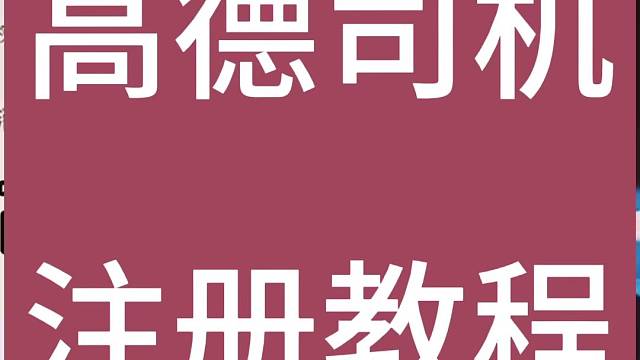 高德司机

注册教程